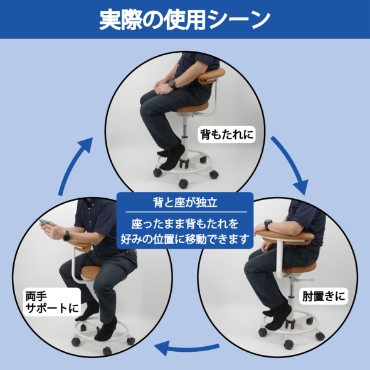 実際の使用シーン

背もたれに

背と座が独立

座ったまま背もたれを好みの位置に移動できます

両手サポートに

肘置きに